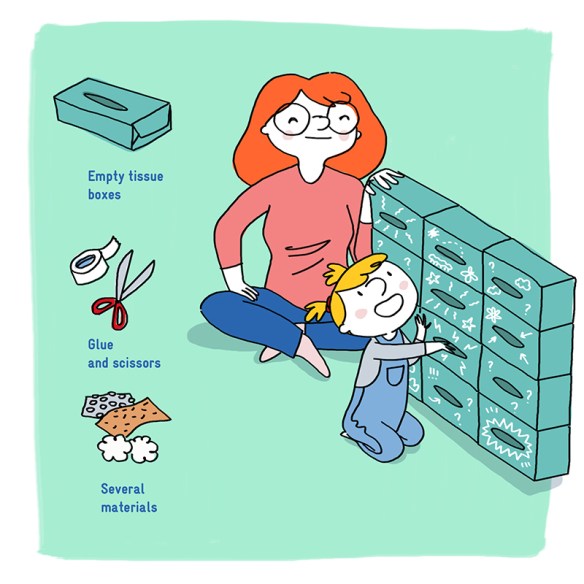 Empty tissue boxes

Glue and scissors

Several materials